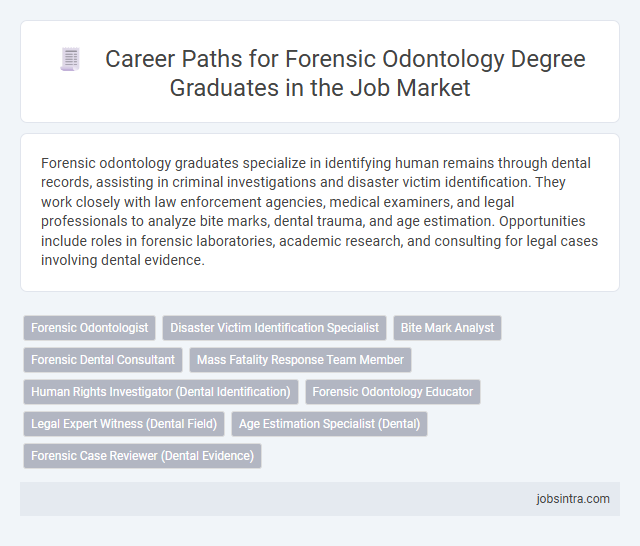 Career Paths for Forensic Odontology Degree Graduates in the Job Market

Forensic odontology graduates specialize in identifying human remains through dental records, assisting in criminal investigations and disaster victim identification. They work closely with law enforcement agencies, medical examiners, and legal professionals to analyze bite marks, dental trauma, and age estimation. Opportunities include roles in forensic laboratories, academic research, and consulting for legal cases involving dental evidence.

Forensic Odontologist
Disaster Victim Identification Specialist
Bite Mark Analyst
Forensic Dental Consultant
Mass Fatality Response Team Member
Human Rights Investigator (Dental Identification)
Forensic Odontology Educator
Legal Expert Witness (Dental Field)
Age Estimation Specialist (Dental)
Forensic Case Reviewer (Dental Evidence)

jobsintra.com