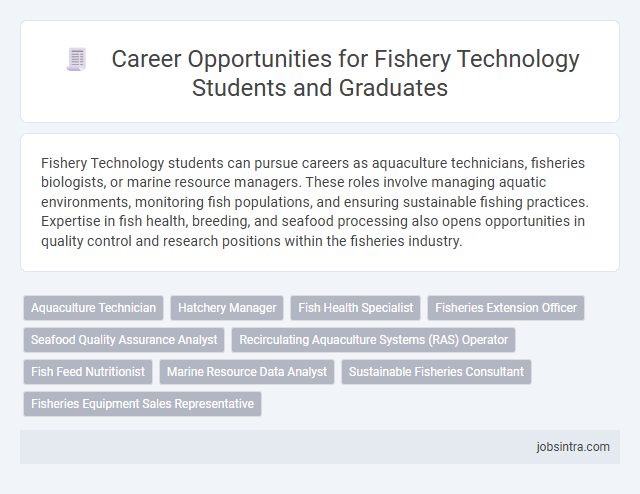 Career Opportunities for Fishery Technology Students and Graduates

Fishery Technology students can pursue careers as aquaculture technicians, fisheries biologists, or marine resource managers. These roles involve managing aquatic environments, monitoring fish populations, and ensuring sustainable fishing practices. Expertise in fish health, breeding, and seafood processing also opens opportunities in quality control and research positions within the fisheries industry.

Aquaculture Technician
Hatchery Manager
Fish Health Specialist
Fisheries Extension Officer
Seafood Quality Assurance Analyst
Recirculating Aquaculture Systems (RAS) Operator
Fish Feed Nutritionist
Marine Resource Data Analyst
Sustainable Fisheries Consultant
Fisheries Equipment Sales Representative

jobsintra.com