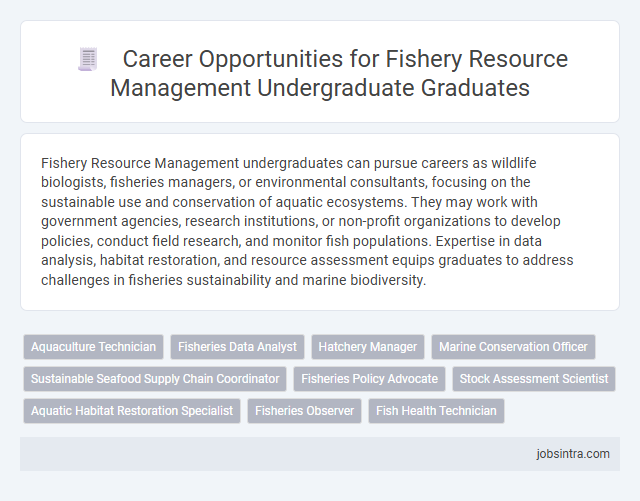 Career Opportunities for Fishery Resource Management Undergraduate Graduates

Fishery Resource Management undergraduates can pursue careers as wildlife biologists, fisheries managers, or environmental consultants, focusing on the sustainable use and conservation of aquatic ecosystems. They may work with government agencies, research institutions, or non-profit organizations to develop policies, conduct field research, and monitor fish populations. Expertise in data analysis, habitat restoration, and resource assessment equips graduates to address challenges in fisheries sustainability and marine biodiversity.

Aquaculture Technician
Fisheries Data Analyst
Hatchery Manager
Marine Conservation Officer
Sustainable Seafood Supply Chain Coordinator
Fisheries Policy Advocate
Stock Assessment Scientist
Aquatic Habitat Restoration Specialist
Fisheries Observer
Fish Health Technician

jobsintra.com