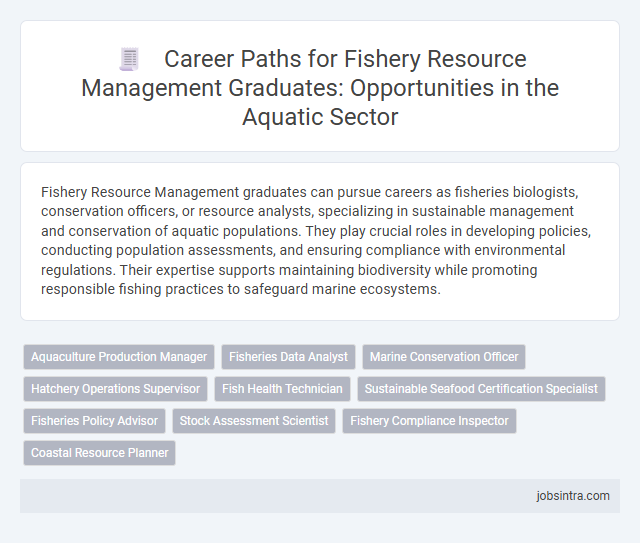 Career Paths for Fishery Resource Management Graduates: Opportunities in the Aquatic Sector

Fishery Resource Management graduates can pursue careers as fisheries biologists, conservation officers, or resource analysts, specializing in sustainable management and conservation of aquatic populations. They play crucial roles in developing policies, conducting population assessments, and ensuring compliance with environmental regulations. Their expertise supports maintaining biodiversity while promoting responsible fishing practices to safeguard marine ecosystems.

Aquaculture Production Manager
Fisheries Data Analyst
Marine Conservation Officer
Hatchery Operations Supervisor
Fish Health Technician
Sustainable Seafood Certification Specialist
Fisheries Policy Advisor
Stock Assessment Scientist
Fishery Compliance Inspector
Coastal Resource Planner

jobsintra.com