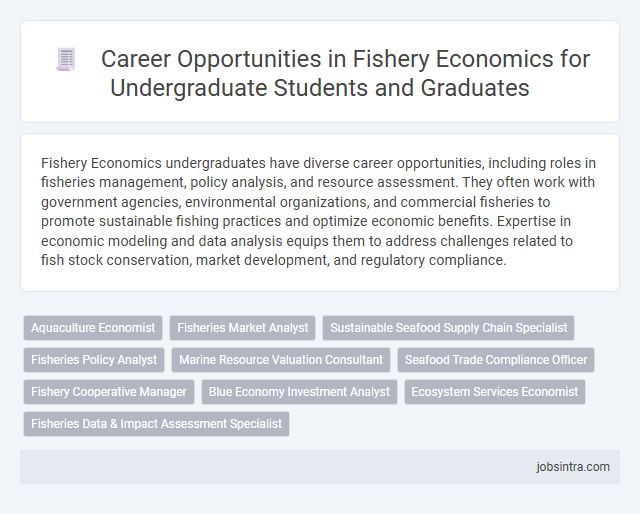 Career Opportunities in Fishery Economics for Undergraduate Students and Graduates

Fishery Economics undergraduates have diverse career opportunities, including roles in fisheries management, policy analysis, and resource assessment. They often work with government agencies, environmental organizations, and commercial fisheries to promote sustainable fishing practices and optimize economic benefits. Expertise in economic modeling and data analysis equips them to address challenges related to fish stock conservation, market development, and regulatory compliance.

Aquaculture Economist
Fisheries Market Analyst
Sustainable Seafood Supply Chain Specialist
Fisheries Policy Analyst
Marine Resource Valuation Consultant
Seafood Trade Compliance Officer
Fishery Cooperative Manager
Blue Economy Investment Analyst
Ecosystem Services Economist
Fisheries Data & Impact Assessment Specialist

jobsintra.com