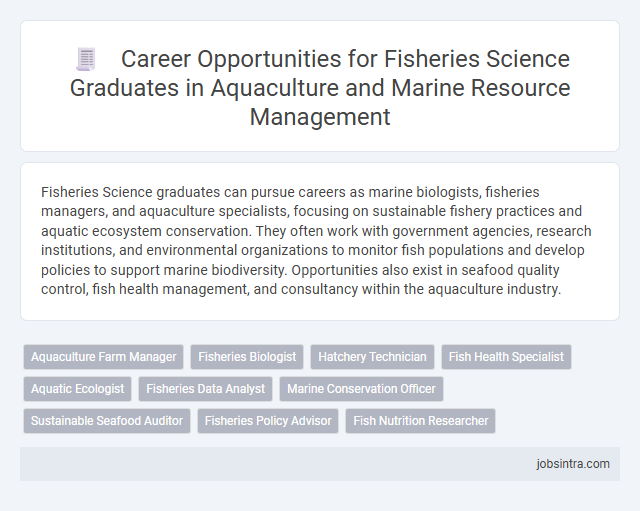 Career Opportunities for Fisheries Science Graduates in Aquaculture and Marine Resource Management

Fisheries Science graduates can pursue careers as marine biologists, fisheries managers, and aquaculture specialists, focusing on sustainable fishery practices and aquatic ecosystem conservation. They often work with government agencies, research institutions, and environmental organizations to monitor fish populations and develop policies to support marine biodiversity. Opportunities also exist in seafood quality control, fish health management, and consultancy within the aquaculture industry.

Aquaculture Farm Manager
Fisheries Biologist
Hatchery Technician
Fish Health Specialist
Aquatic Ecologist
Fisheries Data Analyst
Marine Conservation Officer
Sustainable Seafood Auditor
Fisheries Policy Advisor
Fish Nutrition Researcher

jobsintra.com