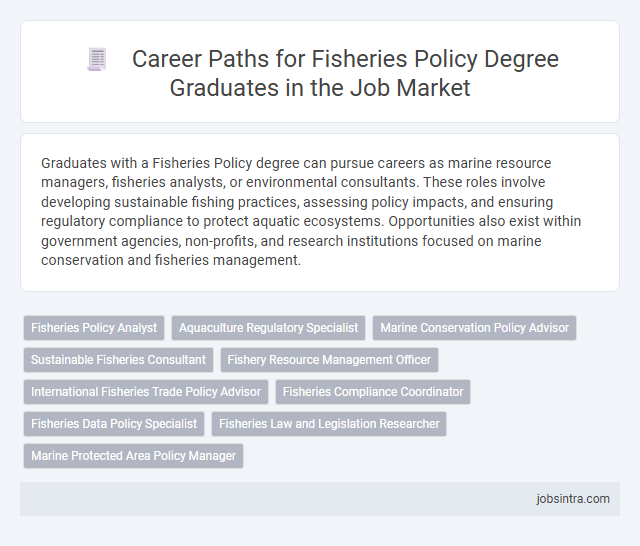 Career Paths for Fisheries Policy Degree Graduates in the Job Market

Graduates with a Fisheries Policy degree can pursue careers as marine resource managers, fisheries analysts, or environmental consultants. These roles involve developing sustainable fishing practices, assessing policy impacts, and ensuring regulatory compliance to protect aquatic ecosystems. Opportunities also exist within government agencies, non-profits, and research institutions focused on marine conservation and fisheries management.

Fisheries Policy Analyst
Aquaculture Regulatory Specialist
Marine Conservation Policy Advisor
Sustainable Fisheries Consultant
Fishery Resource Management Officer
International Fisheries Trade Policy Advisor
Fisheries Compliance Coordinator
Fisheries Data Policy Specialist
Fisheries Law and Legislation Researcher
Marine Protected Area Policy Manager

jobsintra.com