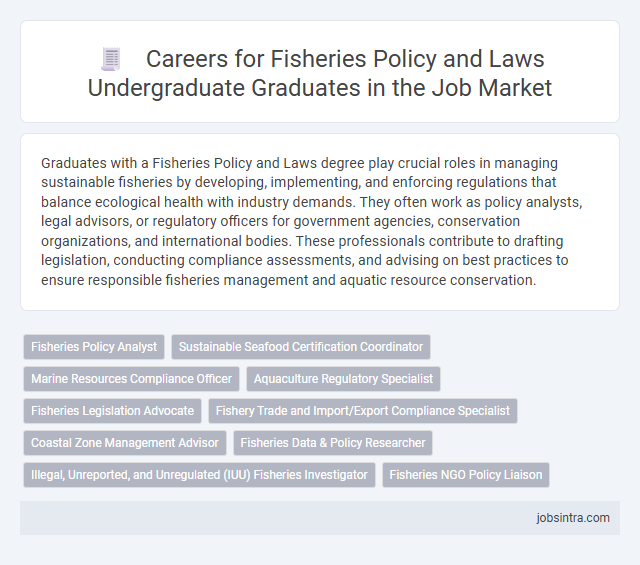 Careers for Fisheries Policy and Laws Undergraduate Graduates in the Job Market

Graduates with a Fisheries Policy and Laws degree play crucial roles in managing sustainable fisheries by developing, implementing, and enforcing regulations that balance ecological health with industry demands. They often work as policy analysts, legal advisors, or regulatory officers for government agencies, conservation organizations, and international bodies. These professionals contribute to drafting legislation, conducting compliance assessments, and advising on best practices to ensure responsible fisheries management and aquatic resource conservation.

Fisheries Policy Analyst
Sustainable Seafood Certification Coordinator
Marine Resources Compliance Officer
Aquaculture Regulatory Specialist
Fisheries Legislation Advocate
Fishery Trade and Import/Export Compliance Specialist
Coastal Zone Management Advisor
Fisheries Data & Policy Researcher
Illegal, Unreported, and Unregulated (IUU) Fisheries Investigator
Fisheries NGO Policy Liaison

jobsintra.com