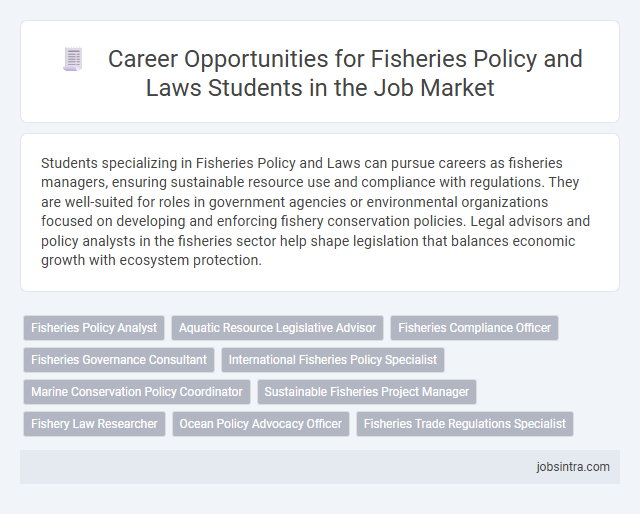 Career Opportunities for Fisheries Policy and Laws Students in the Job Market

Students specializing in Fisheries Policy and Laws can pursue careers as fisheries managers, ensuring sustainable resource use and compliance with regulations. They are well-suited for roles in government agencies or environmental organizations focused on developing and enforcing fishery conservation policies. Legal advisors and policy analysts in the fisheries sector help shape legislation that balances economic growth with ecosystem protection.

Fisheries Policy Analyst
Aquatic Resource Legislative Advisor
Fisheries Compliance Officer
Fisheries Governance Consultant
International Fisheries Policy Specialist
Marine Conservation Policy Coordinator
Sustainable Fisheries Project Manager
Fishery Law Researcher
Ocean Policy Advocacy Officer
Fisheries Trade Regulations Specialist

jobsintra.com