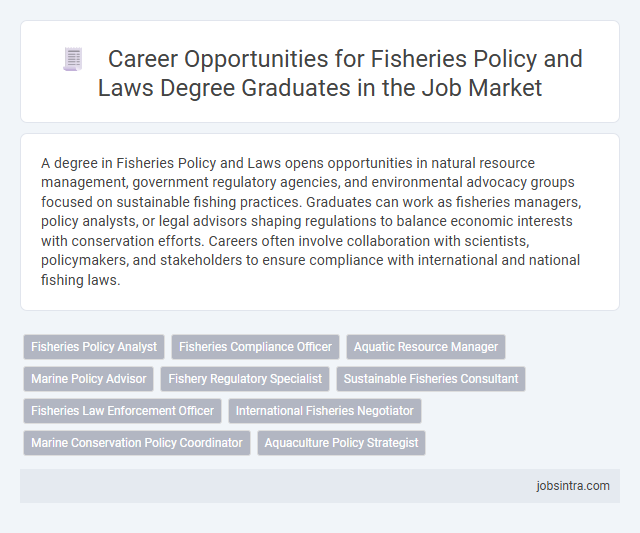 Career Opportunities for Fisheries Policy and Laws Degree Graduates in the Job Market

A degree in Fisheries Policy and Laws opens opportunities in natural resource management, government regulatory agencies, and environmental advocacy groups focused on sustainable fishing practices. Graduates can work as fisheries managers, policy analysts, or legal advisors shaping regulations to balance economic interests with conservation efforts. Careers often involve collaboration with scientists, policymakers, and stakeholders to ensure compliance with international and national fishing laws.

Fisheries Policy Analyst
Fisheries Compliance Officer
Aquatic Resource Manager
Marine Policy Advisor
Fishery Regulatory Specialist
Sustainable Fisheries Consultant
Fisheries Law Enforcement Officer
International Fisheries Negotiator
Marine Conservation Policy Coordinator
Aquaculture Policy Strategist

jobsintra.com