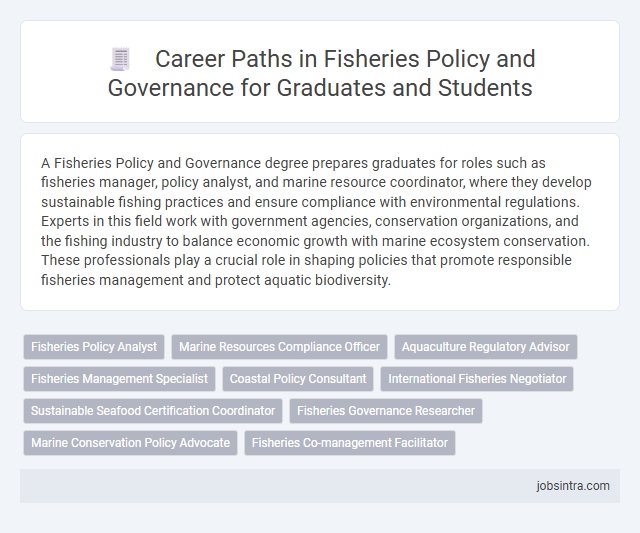 Career Paths in Fisheries Policy and Governance for Graduates and Students

A Fisheries Policy and Governance degree prepares graduates for roles such as fisheries manager, policy analyst, and marine resource coordinator, where they develop sustainable fishing practices and ensure compliance with environmental regulations. Experts in this field work with government agencies, conservation organizations, and the fishing industry to balance economic growth with marine ecosystem conservation. These professionals play a crucial role in shaping policies that promote responsible fisheries management and protect aquatic biodiversity.

Fisheries Policy Analyst
Marine Resources Compliance Officer
Aquaculture Regulatory Advisor
Fisheries Management Specialist
Coastal Policy Consultant
International Fisheries Negotiator
Sustainable Seafood Certification Coordinator
Fisheries Governance Researcher
Marine Conservation Policy Advocate
Fisheries Co-management Facilitator

jobsintra.com