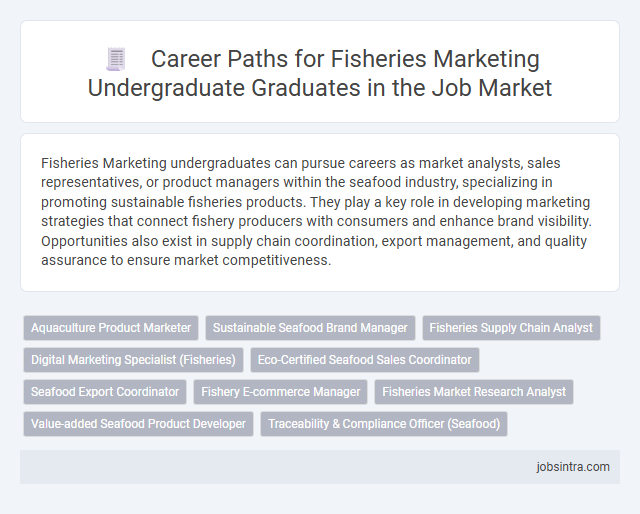 Career Paths for Fisheries Marketing Undergraduate Graduates in the Job Market

Fisheries Marketing undergraduates can pursue careers as market analysts, sales representatives, or product managers within the seafood industry, specializing in promoting sustainable fisheries products. They play a key role in developing marketing strategies that connect fishery producers with consumers and enhance brand visibility. Opportunities also exist in supply chain coordination, export management, and quality assurance to ensure market competitiveness.

Aquaculture Product Marketer
Sustainable Seafood Brand Manager
Fisheries Supply Chain Analyst
Digital Marketing Specialist (Fisheries)
Eco-Certified Seafood Sales Coordinator
Seafood Export Coordinator
Fishery E-commerce Manager
Fisheries Market Research Analyst
Value-added Seafood Product Developer
Traceability & Compliance Officer (Seafood)

jobsintra.com