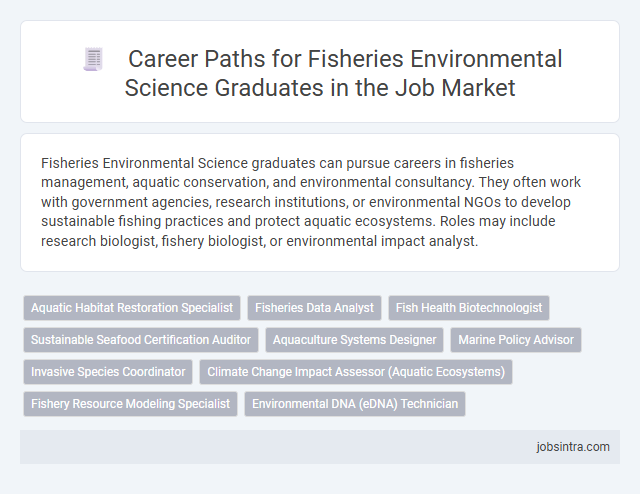 Career Paths for Fisheries Environmental Science Graduates in the Job Market

Fisheries Environmental Science graduates can pursue careers in fisheries management, aquatic conservation, and environmental consultancy. They often work with government agencies, research institutions, or environmental NGOs to develop sustainable fishing practices and protect aquatic ecosystems. Roles may include research biologist, fishery biologist, or environmental impact analyst.

Aquatic Habitat Restoration Specialist
Fisheries Data Analyst
Fish Health Biotechnologist
Sustainable Seafood Certification Auditor
Aquaculture Systems Designer
Marine Policy Advisor
Invasive Species Coordinator
Climate Change Impact Assessor (Aquatic Ecosystems)
Fishery Resource Modeling Specialist
Environmental DNA (eDNA) Technician

jobsintra.com