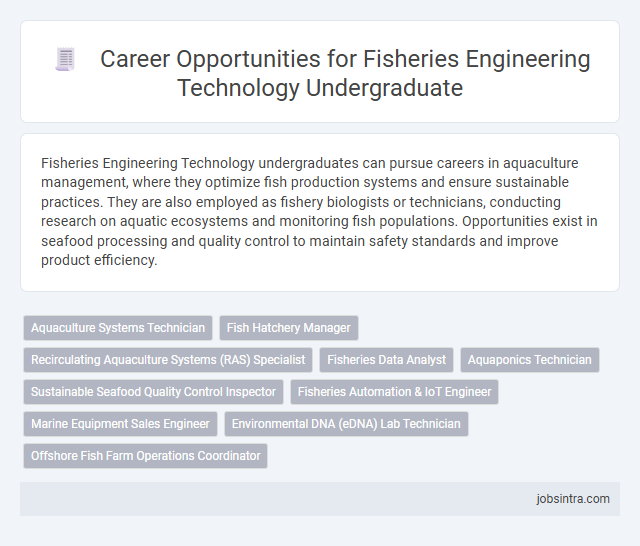 Career Opportunities for Fisheries Engineering Technology Undergraduate

Fisheries Engineering Technology undergraduates can pursue careers in aquaculture management, where they optimize fish production systems and ensure sustainable practices. They are also employed as fishery biologists or technicians, conducting research on aquatic ecosystems and monitoring fish populations. Opportunities exist in seafood processing and quality control to maintain safety standards and improve product efficiency.

Aquaculture Systems Technician
Fish Hatchery Manager
Recirculating Aquaculture Systems (RAS) Specialist
Fisheries Data Analyst
Aquaponics Technician
Sustainable Seafood Quality Control Inspector
Fisheries Automation & IoT Engineer
Marine Equipment Sales Engineer
Environmental DNA (eDNA) Lab Technician
Offshore Fish Farm Operations Coordinator

jobsintra.com