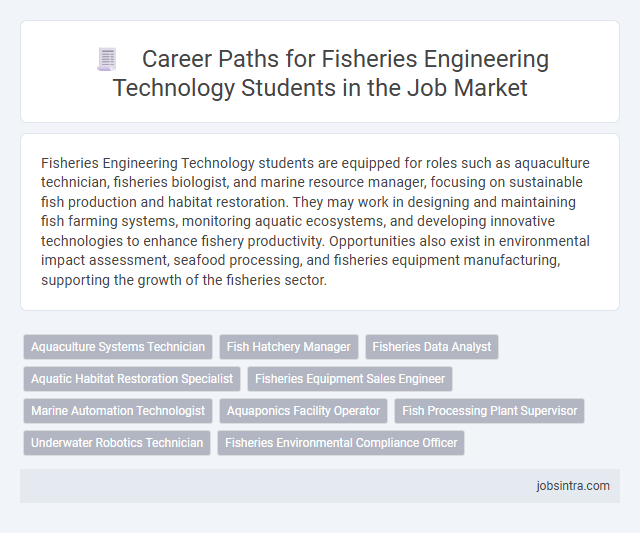 Career Paths for Fisheries Engineering Technology Students in the Job Market

Fisheries Engineering Technology students are equipped for roles such as aquaculture technician, fisheries biologist, and marine resource manager, focusing on sustainable fish production and habitat restoration. They may work in designing and maintaining fish farming systems, monitoring aquatic ecosystems, and developing innovative technologies to enhance fishery productivity. Opportunities also exist in environmental impact assessment, seafood processing, and fisheries equipment manufacturing, supporting the growth of the fisheries sector.

Aquaculture Systems Technician
Fish Hatchery Manager
Fisheries Data Analyst
Aquatic Habitat Restoration Specialist
Fisheries Equipment Sales Engineer
Marine Automation Technologist
Aquaponics Facility Operator
Fish Processing Plant Supervisor
Underwater Robotics Technician
Fisheries Environmental Compliance Officer

jobsintra.com