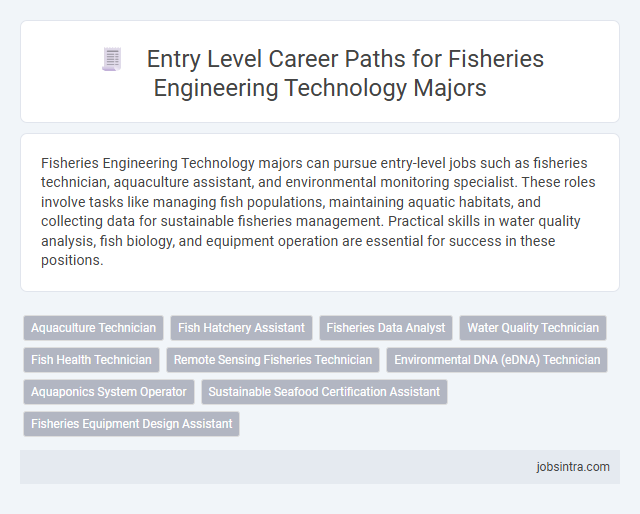 Entry Level Career Paths for Fisheries Engineering Technology Majors

Fisheries Engineering Technology majors can pursue entry-level jobs such as fisheries technician, aquaculture assistant, and environmental monitoring specialist. These roles involve tasks like managing fish populations, maintaining aquatic habitats, and collecting data for sustainable fisheries management. Practical skills in water quality analysis, fish biology, and equipment operation are essential for success in these positions.

Aquaculture Technician
Fish Hatchery Assistant
Fisheries Data Analyst
Water Quality Technician
Fish Health Technician
Remote Sensing Fisheries Technician
Environmental DNA (eDNA) Technician
Aquaponics System Operator
Sustainable Seafood Certification Assistant
Fisheries Equipment Design Assistant

jobsintra.com