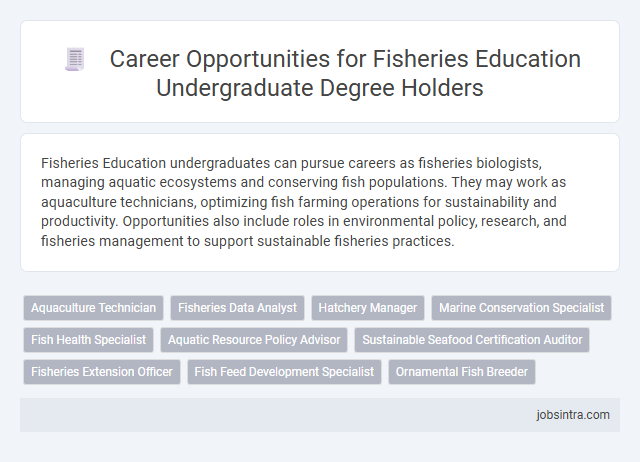 Career Opportunities for Fisheries Education Undergraduate Degree Holders

Fisheries Education undergraduates can pursue careers as fisheries biologists, managing aquatic ecosystems and conserving fish populations. They may work as aquaculture technicians, optimizing fish farming operations for sustainability and productivity. Opportunities also include roles in environmental policy, research, and fisheries management to support sustainable fisheries practices.

Aquaculture Technician
Fisheries Data Analyst
Hatchery Manager
Marine Conservation Specialist
Fish Health Specialist
Aquatic Resource Policy Advisor
Sustainable Seafood Certification Auditor
Fisheries Extension Officer
Fish Feed Development Specialist
Ornamental Fish Breeder

jobsintra.com