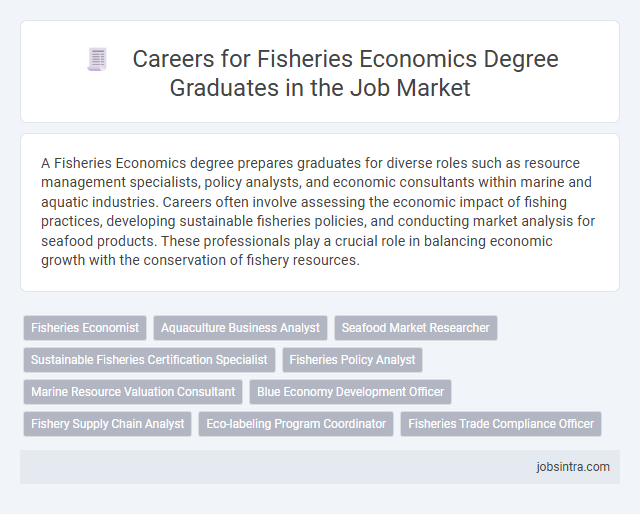 Careers for Fisheries Economics Degree Graduates in the Job Market

A Fisheries Economics degree prepares graduates for diverse roles such as resource management specialists, policy analysts, and economic consultants within marine and aquatic industries. Careers often involve assessing the economic impact of fishing practices, developing sustainable fisheries policies, and conducting market analysis for seafood products. These professionals play a crucial role in balancing economic growth with the conservation of fishery resources.

Fisheries Economist
Aquaculture Business Analyst
Seafood Market Researcher
Sustainable Fisheries Certification Specialist
Fisheries Policy Analyst
Marine Resource Valuation Consultant
Blue Economy Development Officer
Fishery Supply Chain Analyst
Eco-labeling Program Coordinator
Fisheries Trade Compliance Officer

jobsintra.com