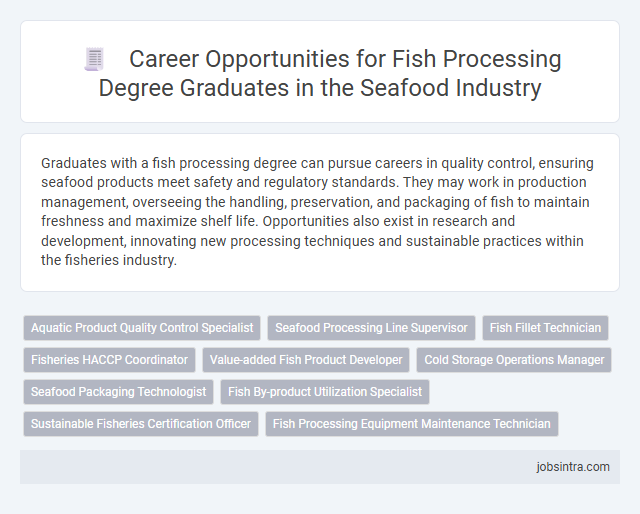 Career Opportunities for Fish Processing Degree Graduates in the Seafood Industry

Graduates with a fish processing degree can pursue careers in quality control, ensuring seafood products meet safety and regulatory standards. They may work in production management, overseeing the handling, preservation, and packaging of fish to maintain freshness and maximize shelf life. Opportunities also exist in research and development, innovating new processing techniques and sustainable practices within the fisheries industry.

Aquatic Product Quality Control Specialist
Seafood Processing Line Supervisor
Fish Fillet Technician
Fisheries HACCP Coordinator
Value-added Fish Product Developer
Cold Storage Operations Manager
Seafood Packaging Technologist
Fish By-product Utilization Specialist
Sustainable Fisheries Certification Officer
Fish Processing Equipment Maintenance Technician

jobsintra.com