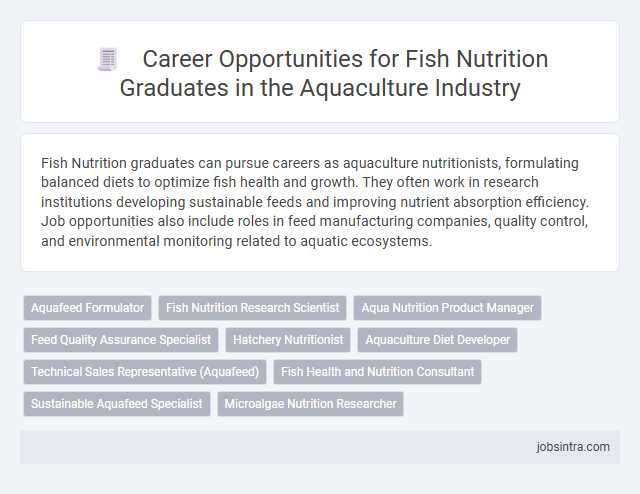 Career Opportunities for Fish Nutrition Graduates in the Aquaculture Industry

Fish Nutrition graduates can pursue careers as aquaculture nutritionists, formulating balanced diets to optimize fish health and growth. They often work in research institutions developing sustainable feeds and improving nutrient absorption efficiency. Job opportunities also include roles in feed manufacturing companies, quality control, and environmental monitoring related to aquatic ecosystems.

Aquafeed Formulator
Fish Nutrition Research Scientist
Aqua Nutrition Product Manager
Feed Quality Assurance Specialist
Hatchery Nutritionist
Aquaculture Diet Developer
Technical Sales Representative (Aquafeed)
Fish Health and Nutrition Consultant
Sustainable Aquafeed Specialist
Microalgae Nutrition Researcher

jobsintra.com