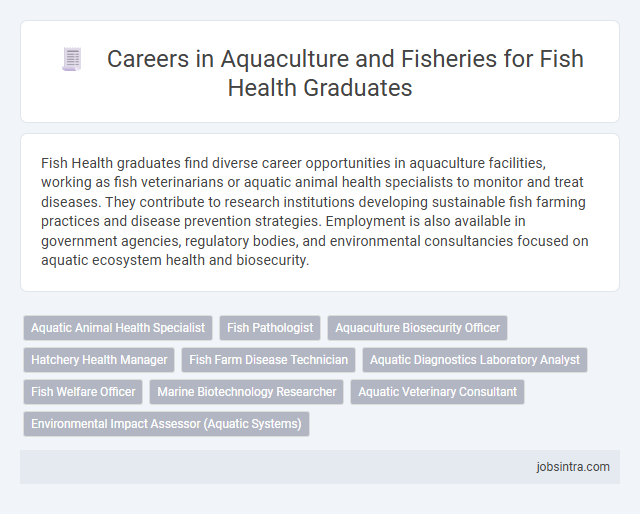 Careers in Aquaculture and Fisheries for Fish Health Graduates

Fish Health graduates find diverse career opportunities in aquaculture facilities, working as fish veterinarians or aquatic animal health specialists to monitor and treat diseases. They contribute to research institutions developing sustainable fish farming practices and disease prevention strategies. Employment is also available in government agencies, regulatory bodies, and environmental consultancies focused on aquatic ecosystem health and biosecurity.

Aquatic Animal Health Specialist
Fish Pathologist
Aquaculture Biosecurity Officer
Hatchery Health Manager
Fish Farm Disease Technician
Aquatic Diagnostics Laboratory Analyst
Fish Welfare Officer
Marine Biotechnology Researcher
Aquatic Veterinary Consultant
Environmental Impact Assessor (Aquatic Systems)

jobsintra.com