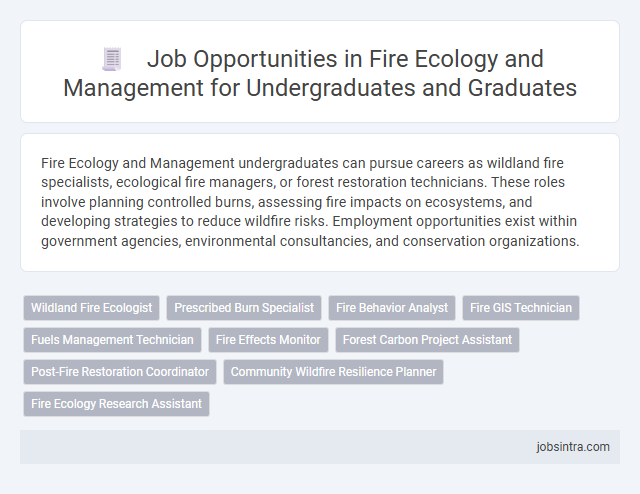 Job Opportunities in Fire Ecology and Management for Undergraduates and Graduates

Fire Ecology and Management undergraduates can pursue careers as wildland fire specialists, ecological fire managers, or forest restoration technicians. These roles involve planning controlled burns, assessing fire impacts on ecosystems, and developing strategies to reduce wildfire risks. Employment opportunities exist within government agencies, environmental consultancies, and conservation organizations.

Wildland Fire Ecologist
Prescribed Burn Specialist
Fire Behavior Analyst
Fire GIS Technician
Fuels Management Technician
Fire Effects Monitor
Forest Carbon Project Assistant
Post-Fire Restoration Coordinator
Community Wildfire Resilience Planner
Fire Ecology Research Assistant

jobsintra.com