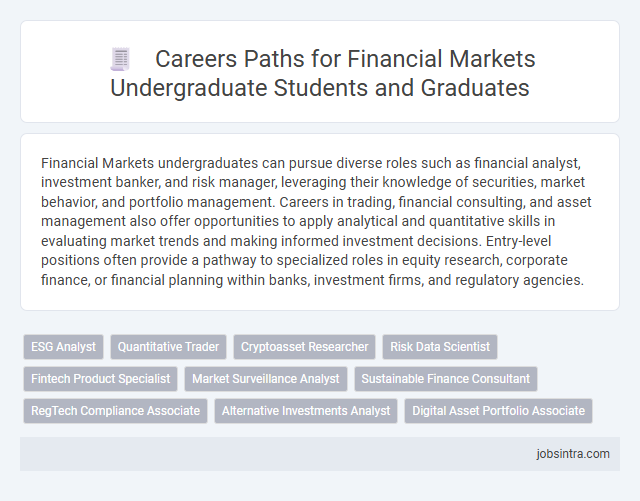 Careers Paths for Financial Markets Undergraduate Students and Graduates

Financial Markets undergraduates can pursue diverse roles such as financial analyst, investment banker, and risk manager, leveraging their knowledge of securities, market behavior, and portfolio management. Careers in trading, financial consulting, and asset management also offer opportunities to apply analytical and quantitative skills in evaluating market trends and making informed investment decisions. Entry-level positions often provide a pathway to specialized roles in equity research, corporate finance, or financial planning within banks, investment firms, and regulatory agencies.

ESG Analyst
Quantitative Trader
Cryptoasset Researcher
Risk Data Scientist
Fintech Product Specialist
Market Surveillance Analyst
Sustainable Finance Consultant
RegTech Compliance Associate
Alternative Investments Analyst
Digital Asset Portfolio Associate

jobsintra.com