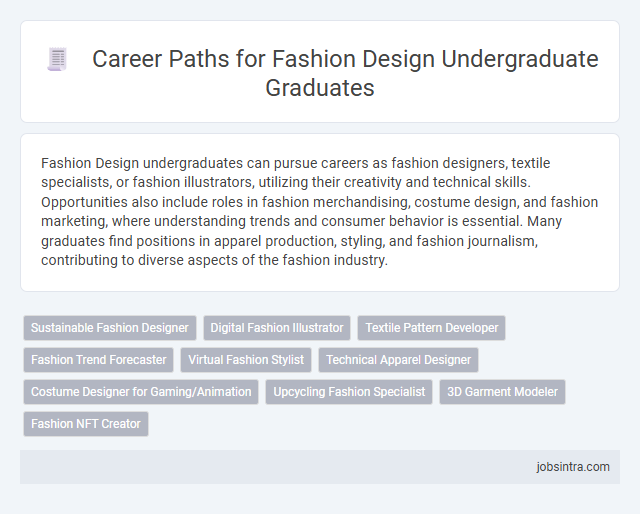 Career Paths for Fashion Design Undergraduate Graduates

Fashion Design undergraduates can pursue careers as fashion designers, textile specialists, or fashion illustrators, utilizing their creativity and technical skills. Opportunities also include roles in fashion merchandising, costume design, and fashion marketing, where understanding trends and consumer behavior is essential. Many graduates find positions in apparel production, styling, and fashion journalism, contributing to diverse aspects of the fashion industry.

Sustainable Fashion Designer
Digital Fashion Illustrator
Textile Pattern Developer
Fashion Trend Forecaster
Virtual Fashion Stylist
Technical Apparel Designer
Costume Designer for Gaming/Animation
Upcycling Fashion Specialist
3D Garment Modeler
Fashion NFT Creator

jobsintra.com