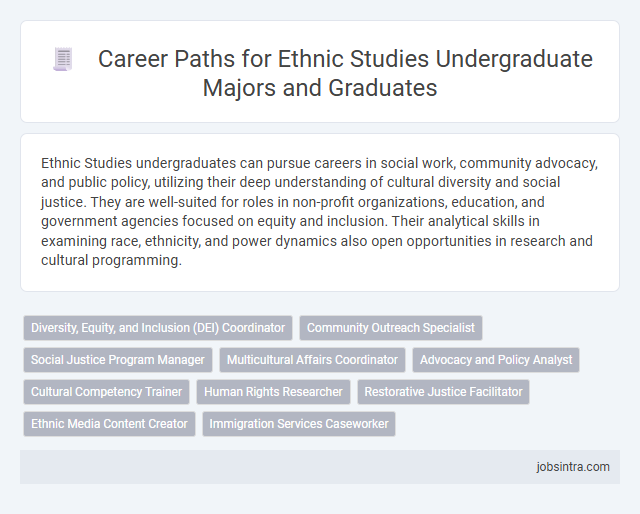 Career Paths for Ethnic Studies Undergraduate Majors and Graduates

Ethnic Studies undergraduates can pursue careers in social work, community advocacy, and public policy, utilizing their deep understanding of cultural diversity and social justice. They are well-suited for roles in non-profit organizations, education, and government agencies focused on equity and inclusion. Their analytical skills in examining race, ethnicity, and power dynamics also open opportunities in research and cultural programming.

Diversity, Equity, and Inclusion (DEI) Coordinator
Community Outreach Specialist
Social Justice Program Manager
Multicultural Affairs Coordinator
Advocacy and Policy Analyst
Cultural Competency Trainer
Human Rights Researcher
Restorative Justice Facilitator
Ethnic Media Content Creator
Immigration Services Caseworker

jobsintra.com