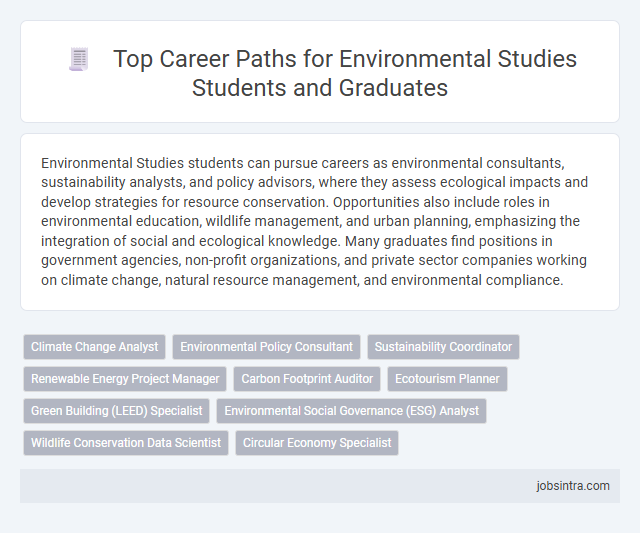 Top Career Paths for Environmental Studies Students and Graduates

Environmental Studies students can pursue careers as environmental consultants, sustainability analysts, and policy advisors, where they assess ecological impacts and develop strategies for resource conservation. Opportunities also include roles in environmental education, wildlife management, and urban planning, emphasizing the integration of social and ecological knowledge. Many graduates find positions in government agencies, non-profit organizations, and private sector companies working on climate change, natural resource management, and environmental compliance.

Climate Change Analyst
Environmental Policy Consultant
Sustainability Coordinator
Renewable Energy Project Manager
Carbon Footprint Auditor
Ecotourism Planner
Green Building (LEED) Specialist
Environmental Social Governance (ESG) Analyst
Wildlife Conservation Data Scientist
Circular Economy Specialist

jobsintra.com