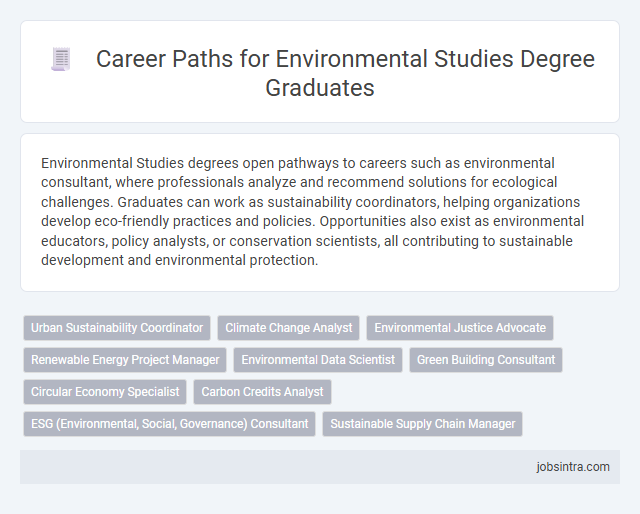 Career Paths for Environmental Studies Degree Graduates

Environmental Studies degrees open pathways to careers such as environmental consultant, where professionals analyze and recommend solutions for ecological challenges. Graduates can work as sustainability coordinators, helping organizations develop eco-friendly practices and policies. Opportunities also exist as environmental educators, policy analysts, or conservation scientists, all contributing to sustainable development and environmental protection.

Urban Sustainability Coordinator
Climate Change Analyst
Environmental Justice Advocate
Renewable Energy Project Manager
Environmental Data Scientist
Green Building Consultant
Circular Economy Specialist
Carbon Credits Analyst
ESG (Environmental, Social, Governance) Consultant
Sustainable Supply Chain Manager

jobsintra.com