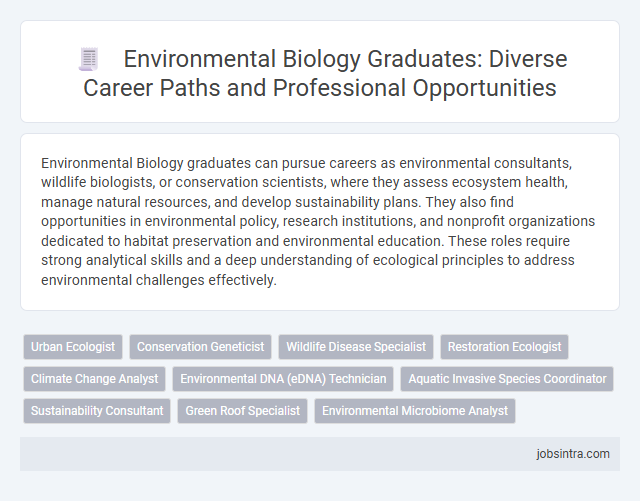 Environmental Biology Graduates: Diverse Career Paths and Professional Opportunities

Environmental Biology graduates can pursue careers as environmental consultants, wildlife biologists, or conservation scientists, where they assess ecosystem health, manage natural resources, and develop sustainability plans. They also find opportunities in environmental policy, research institutions, and nonprofit organizations dedicated to habitat preservation and environmental education. These roles require strong analytical skills and a deep understanding of ecological principles to address environmental challenges effectively.

Urban Ecologist
Conservation Geneticist
Wildlife Disease Specialist
Restoration Ecologist
Climate Change Analyst
Environmental DNA (eDNA) Technician
Aquatic Invasive Species Coordinator
Sustainability Consultant
Green Roof Specialist
Environmental Microbiome Analyst

jobsintra.com