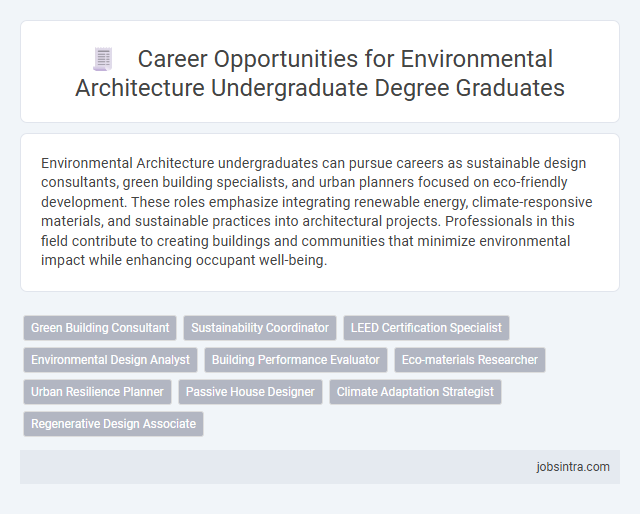 Career Opportunities for Environmental Architecture Undergraduate Degree Graduates

Environmental Architecture undergraduates can pursue careers as sustainable design consultants, green building specialists, and urban planners focused on eco-friendly development. These roles emphasize integrating renewable energy, climate-responsive materials, and sustainable practices into architectural projects. Professionals in this field contribute to creating buildings and communities that minimize environmental impact while enhancing occupant well-being.

Green Building Consultant
Sustainability Coordinator
LEED Certification Specialist
Environmental Design Analyst
Building Performance Evaluator
Eco-materials Researcher
Urban Resilience Planner
Passive House Designer
Climate Adaptation Strategist
Regenerative Design Associate

jobsintra.com