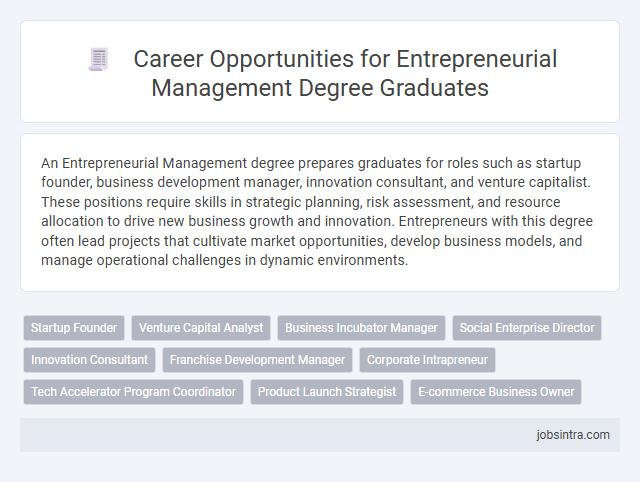 Career Opportunities for Entrepreneurial Management Degree Graduates

An Entrepreneurial Management degree prepares graduates for roles such as startup founder, business development manager, innovation consultant, and venture capitalist. These positions require skills in strategic planning, risk assessment, and resource allocation to drive new business growth and innovation. Entrepreneurs with this degree often lead projects that cultivate market opportunities, develop business models, and manage operational challenges in dynamic environments.

Startup Founder
Venture Capital Analyst
Business Incubator Manager
Social Enterprise Director
Innovation Consultant
Franchise Development Manager
Corporate Intrapreneur
Tech Accelerator Program Coordinator
Product Launch Strategist
E-commerce Business Owner

jobsintra.com