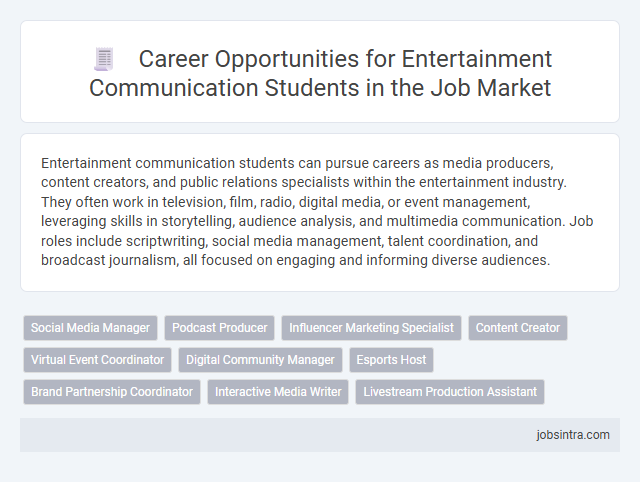 Career Opportunities for Entertainment Communication Students in the Job Market

Entertainment communication students can pursue careers as media producers, content creators, and public relations specialists within the entertainment industry. They often work in television, film, radio, digital media, or event management, leveraging skills in storytelling, audience analysis, and multimedia communication. Job roles include scriptwriting, social media management, talent coordination, and broadcast journalism, all focused on engaging and informing diverse audiences.

Social Media Manager
Podcast Producer
Influencer Marketing Specialist
Content Creator
Virtual Event Coordinator
Digital Community Manager
Esports Host
Brand Partnership Coordinator
Interactive Media Writer
Livestream Production Assistant

jobsintra.com