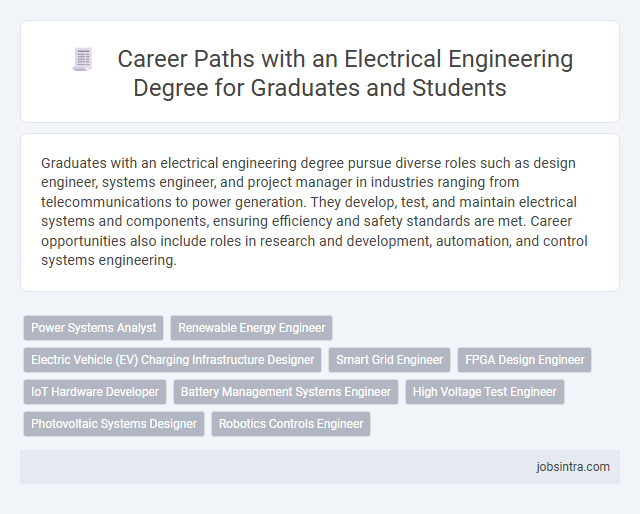 Career Paths with an Electrical Engineering Degree for Graduates and Students

Graduates with an electrical engineering degree pursue diverse roles such as design engineer, systems engineer, and project manager in industries ranging from telecommunications to power generation. They develop, test, and maintain electrical systems and components, ensuring efficiency and safety standards are met. Career opportunities also include roles in research and development, automation, and control systems engineering.

Power Systems Analyst
Renewable Energy Engineer
Electric Vehicle (EV) Charging Infrastructure Designer
Smart Grid Engineer
FPGA Design Engineer
IoT Hardware Developer
Battery Management Systems Engineer
High Voltage Test Engineer
Photovoltaic Systems Designer
Robotics Controls Engineer

jobsintra.com