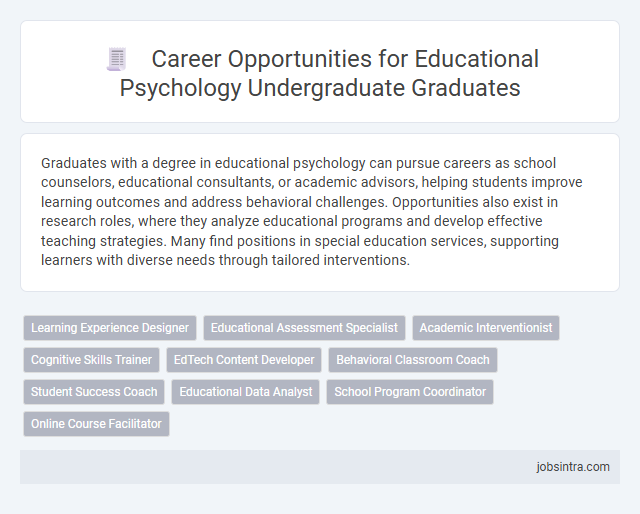 Career Opportunities for Educational Psychology Undergraduate Graduates

Graduates with a degree in educational psychology can pursue careers as school counselors, educational consultants, or academic advisors, helping students improve learning outcomes and address behavioral challenges. Opportunities also exist in research roles, where they analyze educational programs and develop effective teaching strategies. Many find positions in special education services, supporting learners with diverse needs through tailored interventions.

Learning Experience Designer
Educational Assessment Specialist
Academic Interventionist
Cognitive Skills Trainer
EdTech Content Developer
Behavioral Classroom Coach
Student Success Coach
Educational Data Analyst
School Program Coordinator
Online Course Facilitator

jobsintra.com