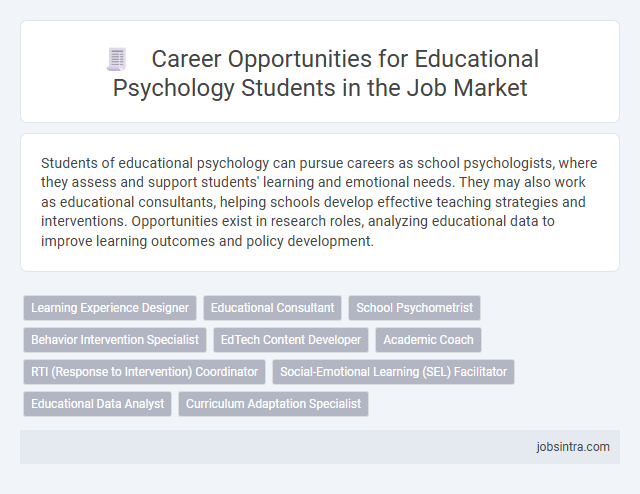 Career Opportunities for Educational Psychology Students in the Job Market

Students of educational psychology can pursue careers as school psychologists, where they assess and support students' learning and emotional needs. They may also work as educational consultants, helping schools develop effective teaching strategies and interventions. Opportunities exist in research roles, analyzing educational data to improve learning outcomes and policy development.

Learning Experience Designer
Educational Consultant
School Psychometrist
Behavior Intervention Specialist
EdTech Content Developer
Academic Coach
RTI (Response to Intervention) Coordinator
Social-Emotional Learning (SEL) Facilitator
Educational Data Analyst
Curriculum Adaptation Specialist

jobsintra.com