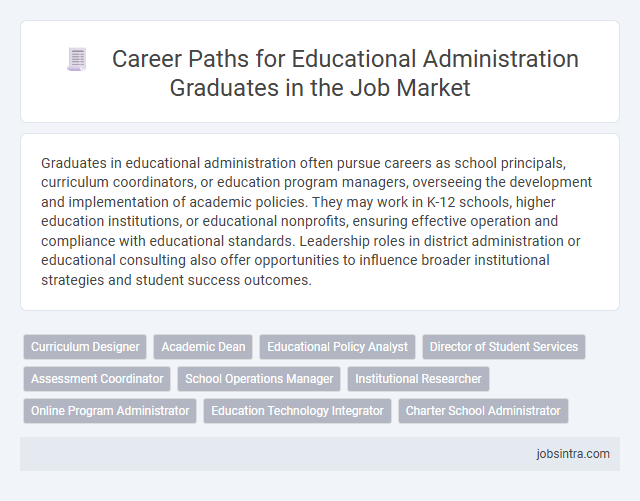 Career Paths for Educational Administration Graduates in the Job Market

Graduates in educational administration often pursue careers as school principals, curriculum coordinators, or education program managers, overseeing the development and implementation of academic policies. They may work in K-12 schools, higher education institutions, or educational nonprofits, ensuring effective operation and compliance with educational standards. Leadership roles in district administration or educational consulting also offer opportunities to influence broader institutional strategies and student success outcomes.

Curriculum Designer
Academic Dean
Educational Policy Analyst
Director of Student Services
Assessment Coordinator
School Operations Manager
Institutional Researcher
Online Program Administrator
Education Technology Integrator
Charter School Administrator

jobsintra.com