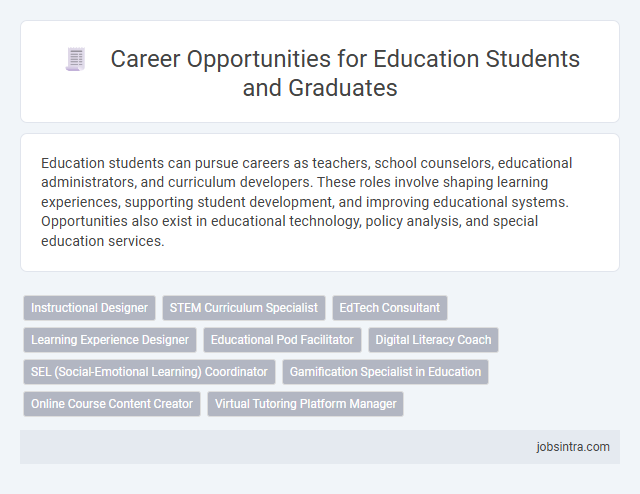 Career Opportunities for Education Students and Graduates

Education students can pursue careers as teachers, school counselors, educational administrators, and curriculum developers. These roles involve shaping learning experiences, supporting student development, and improving educational systems. Opportunities also exist in educational technology, policy analysis, and special education services.

Instructional Designer
STEM Curriculum Specialist
EdTech Consultant
Learning Experience Designer
Educational Pod Facilitator
Digital Literacy Coach
SEL (Social-Emotional Learning) Coordinator
Gamification Specialist in Education
Online Course Content Creator
Virtual Tutoring Platform Manager

jobsintra.com