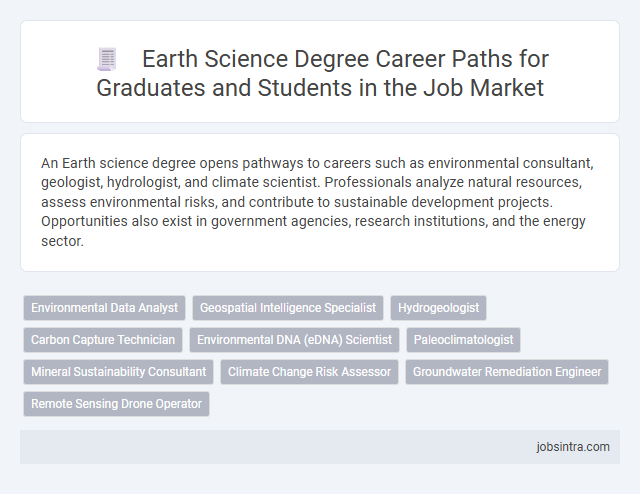 Earth Science Degree Career Paths for Graduates and Students in the Job Market

An Earth science degree opens pathways to careers such as environmental consultant, geologist, hydrologist, and climate scientist. Professionals analyze natural resources, assess environmental risks, and contribute to sustainable development projects. Opportunities also exist in government agencies, research institutions, and the energy sector.

Environmental Data Analyst
Geospatial Intelligence Specialist
Hydrogeologist
Carbon Capture Technician
Environmental DNA (eDNA) Scientist
Paleoclimatologist
Mineral Sustainability Consultant
Climate Change Risk Assessor
Groundwater Remediation Engineer
Remote Sensing Drone Operator

jobsintra.com