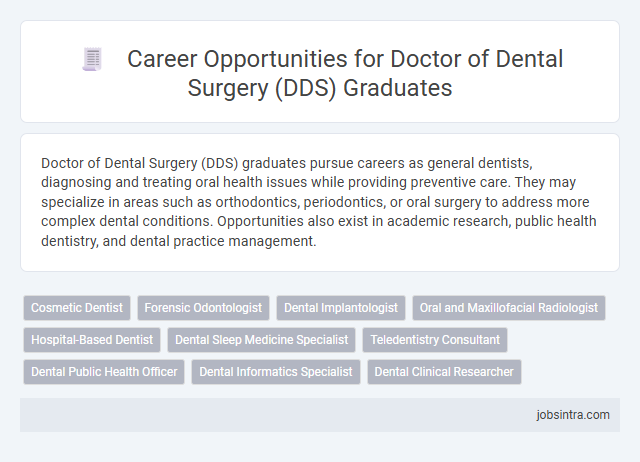 Career Opportunities for Doctor of Dental Surgery (DDS) Graduates

Doctor of Dental Surgery (DDS) graduates pursue careers as general dentists, diagnosing and treating oral health issues while providing preventive care. They may specialize in areas such as orthodontics, periodontics, or oral surgery to address more complex dental conditions. Opportunities also exist in academic research, public health dentistry, and dental practice management.

Cosmetic Dentist
Forensic Odontologist
Dental Implantologist
Oral and Maxillofacial Radiologist
Hospital-Based Dentist
Dental Sleep Medicine Specialist
Teledentistry Consultant
Dental Public Health Officer
Dental Informatics Specialist
Dental Clinical Researcher

jobsintra.com