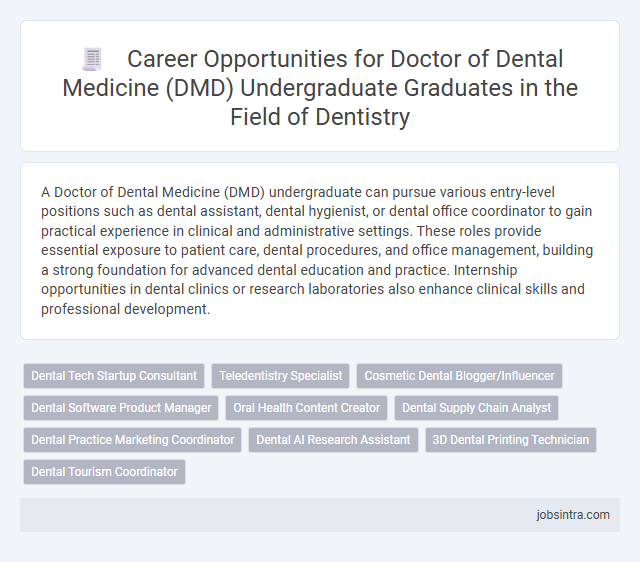 Career Opportunities for Doctor of Dental Medicine (DMD) Undergraduate Graduates in the Field of Dentistry

A Doctor of Dental Medicine (DMD) undergraduate can pursue various entry-level positions such as dental assistant, dental hygienist, or dental office coordinator to gain practical experience in clinical and administrative settings. These roles provide essential exposure to patient care, dental procedures, and office management, building a strong foundation for advanced dental education and practice. Internship opportunities in dental clinics or research laboratories also enhance clinical skills and professional development.

Dental Tech Startup Consultant
Teledentistry Specialist
Cosmetic Dental Blogger/Influencer
Dental Software Product Manager
Oral Health Content Creator
Dental Supply Chain Analyst
Dental Practice Marketing Coordinator
Dental AI Research Assistant
3D Dental Printing Technician
Dental Tourism Coordinator

jobsintra.com