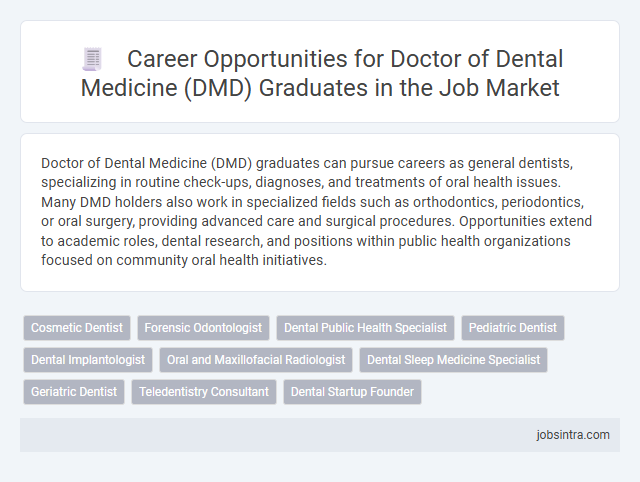 Career Opportunities for Doctor of Dental Medicine (DMD) Graduates in the Job Market

Doctor of Dental Medicine (DMD) graduates can pursue careers as general dentists, specializing in routine check-ups, diagnoses, and treatments of oral health issues. Many DMD holders also work in specialized fields such as orthodontics, periodontics, or oral surgery, providing advanced care and surgical procedures. Opportunities extend to academic roles, dental research, and positions within public health organizations focused on community oral health initiatives.

Cosmetic Dentist
Forensic Odontologist
Dental Public Health Specialist
Pediatric Dentist
Dental Implantologist
Oral and Maxillofacial Radiologist
Dental Sleep Medicine Specialist
Geriatric Dentist
Teledentistry Consultant
Dental Startup Founder

jobsintra.com