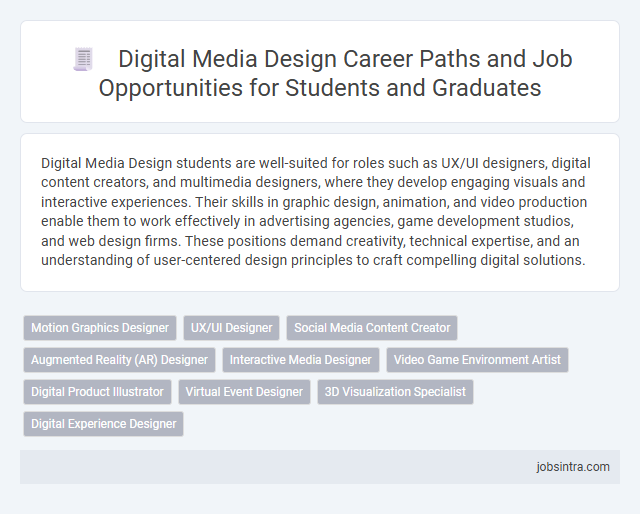 Digital Media Design Career Paths and Job Opportunities for Students and Graduates

Digital Media Design students are well-suited for roles such as UX/UI designers, digital content creators, and multimedia designers, where they develop engaging visuals and interactive experiences. Their skills in graphic design, animation, and video production enable them to work effectively in advertising agencies, game development studios, and web design firms. These positions demand creativity, technical expertise, and an understanding of user-centered design principles to craft compelling digital solutions.

Motion Graphics Designer
UX/UI Designer
Social Media Content Creator
Augmented Reality (AR) Designer
Interactive Media Designer
Video Game Environment Artist
Digital Product Illustrator
Virtual Event Designer
3D Visualization Specialist
Digital Experience Designer

jobsintra.com