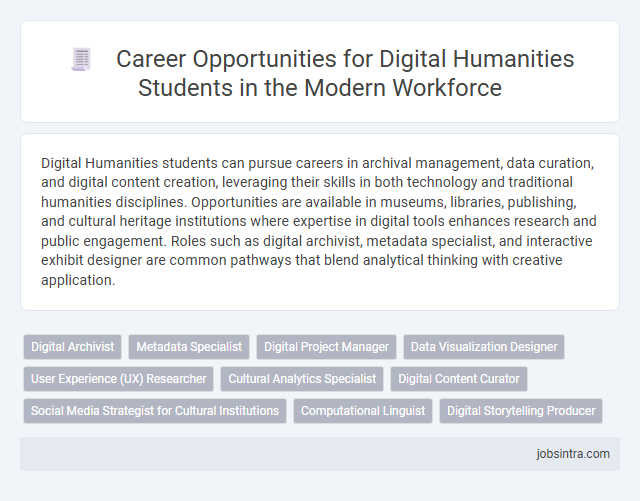 Career Opportunities for Digital Humanities Students in the Modern Workforce

Digital Humanities students can pursue careers in archival management, data curation, and digital content creation, leveraging their skills in both technology and traditional humanities disciplines. Opportunities are available in museums, libraries, publishing, and cultural heritage institutions where expertise in digital tools enhances research and public engagement. Roles such as digital archivist, metadata specialist, and interactive exhibit designer are common pathways that blend analytical thinking with creative application.

Digital Archivist
Metadata Specialist
Digital Project Manager
Data Visualization Designer
User Experience (UX) Researcher
Cultural Analytics Specialist
Digital Content Curator
Social Media Strategist for Cultural Institutions
Computational Linguist
Digital Storytelling Producer

jobsintra.com