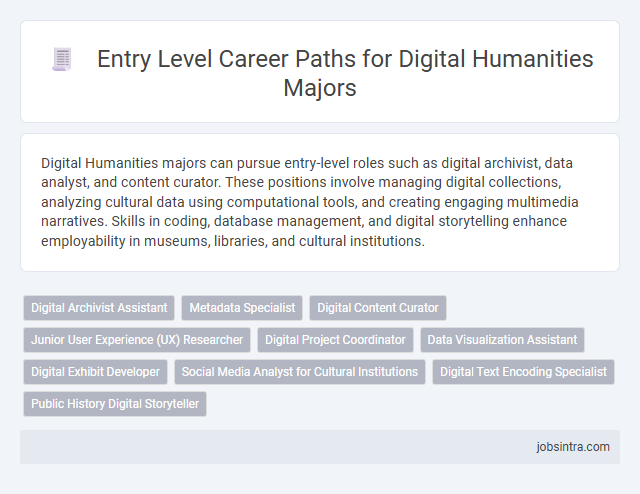 Entry Level Career Paths for Digital Humanities Majors

Digital Humanities majors can pursue entry-level roles such as digital archivist, data analyst, and content curator. These positions involve managing digital collections, analyzing cultural data using computational tools, and creating engaging multimedia narratives. Skills in coding, database management, and digital storytelling enhance employability in museums, libraries, and cultural institutions.

Digital Archivist Assistant
Metadata Specialist
Digital Content Curator
Junior User Experience (UX) Researcher
Digital Project Coordinator
Data Visualization Assistant
Digital Exhibit Developer
Social Media Analyst for Cultural Institutions
Digital Text Encoding Specialist
Public History Digital Storyteller

jobsintra.com