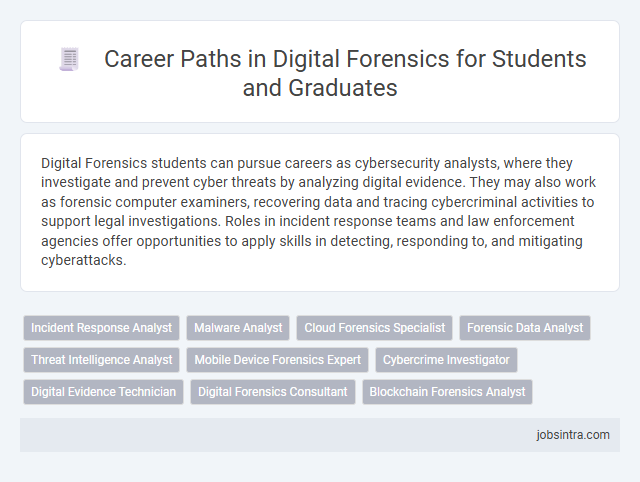 Career Paths in Digital Forensics for Students and Graduates

Digital Forensics students can pursue careers as cybersecurity analysts, where they investigate and prevent cyber threats by analyzing digital evidence. They may also work as forensic computer examiners, recovering data and tracing cybercriminal activities to support legal investigations. Roles in incident response teams and law enforcement agencies offer opportunities to apply skills in detecting, responding to, and mitigating cyberattacks.

Incident Response Analyst
Malware Analyst
Cloud Forensics Specialist
Forensic Data Analyst
Threat Intelligence Analyst
Mobile Device Forensics Expert
Cybercrime Investigator
Digital Evidence Technician
Digital Forensics Consultant
Blockchain Forensics Analyst

jobsintra.com