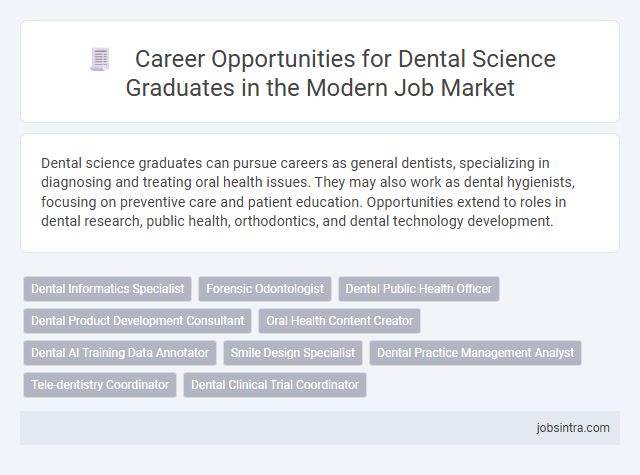 Career Opportunities for Dental Science Graduates in the Modern Job Market

Dental science graduates can pursue careers as general dentists, specializing in diagnosing and treating oral health issues. They may also work as dental hygienists, focusing on preventive care and patient education. Opportunities extend to roles in dental research, public health, orthodontics, and dental technology development.

Dental Informatics Specialist
Forensic Odontologist
Dental Public Health Officer
Dental Product Development Consultant
Oral Health Content Creator
Dental AI Training Data Annotator
Smile Design Specialist
Dental Practice Management Analyst
Tele-dentistry Coordinator
Dental Clinical Trial Coordinator

jobsintra.com