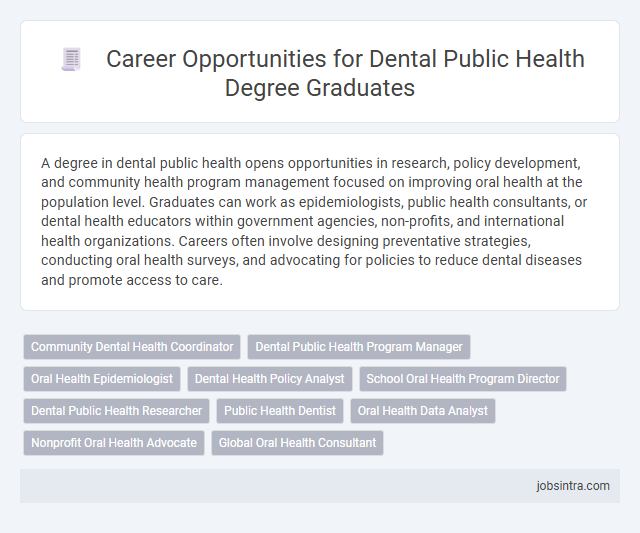 Career Opportunities for Dental Public Health Degree Graduates

A degree in dental public health opens opportunities in research, policy development, and community health program management focused on improving oral health at the population level. Graduates can work as epidemiologists, public health consultants, or dental health educators within government agencies, non-profits, and international health organizations. Careers often involve designing preventative strategies, conducting oral health surveys, and advocating for policies to reduce dental diseases and promote access to care.

Community Dental Health Coordinator
Dental Public Health Program Manager
Oral Health Epidemiologist
Dental Health Policy Analyst
School Oral Health Program Director
Dental Public Health Researcher
Public Health Dentist
Oral Health Data Analyst
Nonprofit Oral Health Advocate
Global Oral Health Consultant

jobsintra.com