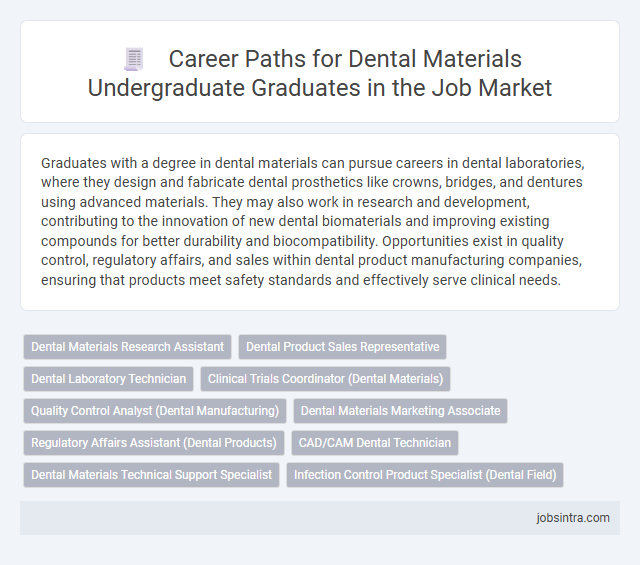 Career Paths for Dental Materials Undergraduate Graduates in the Job Market

Graduates with a degree in dental materials can pursue careers in dental laboratories, where they design and fabricate dental prosthetics like crowns, bridges, and dentures using advanced materials. They may also work in research and development, contributing to the innovation of new dental biomaterials and improving existing compounds for better durability and biocompatibility. Opportunities exist in quality control, regulatory affairs, and sales within dental product manufacturing companies, ensuring that products meet safety standards and effectively serve clinical needs.

Dental Materials Research Assistant
Dental Product Sales Representative
Dental Laboratory Technician
Clinical Trials Coordinator (Dental Materials)
Quality Control Analyst (Dental Manufacturing)
Dental Materials Marketing Associate
Regulatory Affairs Assistant (Dental Products)
CAD/CAM Dental Technician
Dental Materials Technical Support Specialist
Infection Control Product Specialist (Dental Field)

jobsintra.com