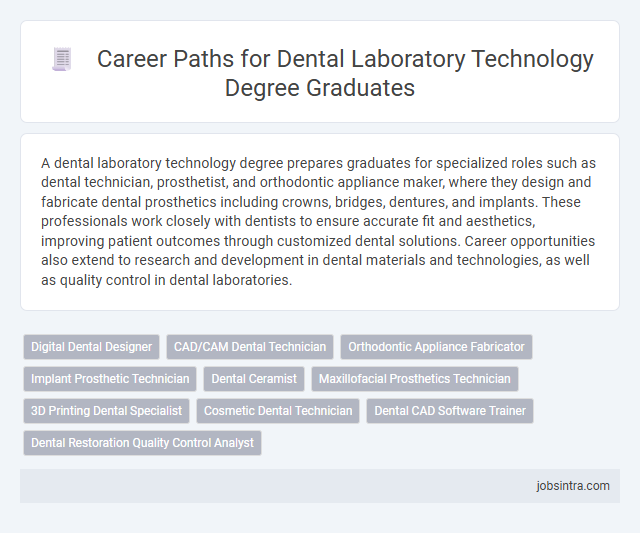 Career Paths for Dental Laboratory Technology Degree Graduates

A dental laboratory technology degree prepares graduates for specialized roles such as dental technician, prosthetist, and orthodontic appliance maker, where they design and fabricate dental prosthetics including crowns, bridges, dentures, and implants. These professionals work closely with dentists to ensure accurate fit and aesthetics, improving patient outcomes through customized dental solutions. Career opportunities also extend to research and development in dental materials and technologies, as well as quality control in dental laboratories.

Digital Dental Designer
CAD/CAM Dental Technician
Orthodontic Appliance Fabricator
Implant Prosthetic Technician
Dental Ceramist
Maxillofacial Prosthetics Technician
3D Printing Dental Specialist
Cosmetic Dental Technician
Dental CAD Software Trainer
Dental Restoration Quality Control Analyst

jobsintra.com