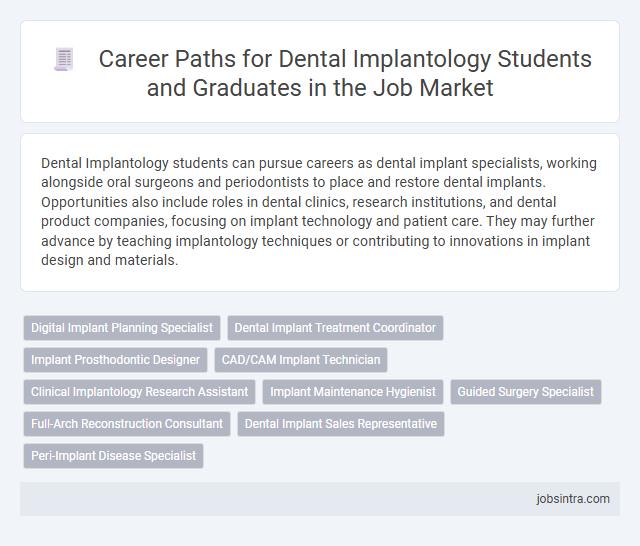 Career Paths for Dental Implantology Students and Graduates in the Job Market

Dental Implantology students can pursue careers as dental implant specialists, working alongside oral surgeons and periodontists to place and restore dental implants. Opportunities also include roles in dental clinics, research institutions, and dental product companies, focusing on implant technology and patient care. They may further advance by teaching implantology techniques or contributing to innovations in implant design and materials.

Digital Implant Planning Specialist
Dental Implant Treatment Coordinator
Implant Prosthodontic Designer
CAD/CAM Implant Technician
Clinical Implantology Research Assistant
Implant Maintenance Hygienist
Guided Surgery Specialist
Full-Arch Reconstruction Consultant
Dental Implant Sales Representative
Peri-Implant Disease Specialist

jobsintra.com