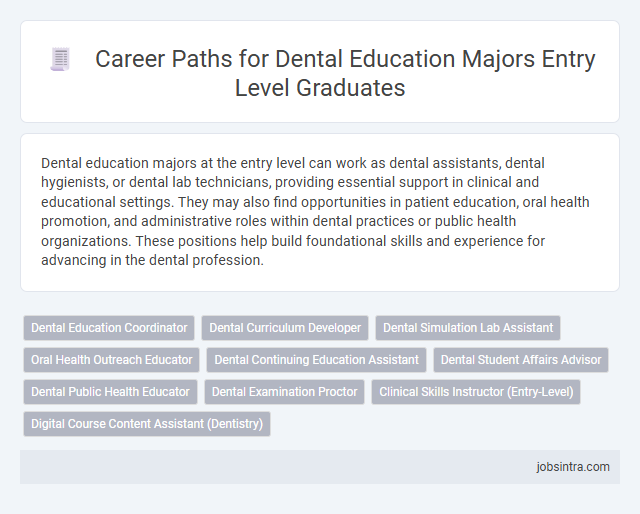 Career Paths for Dental Education Majors Entry Level Graduates

Dental education majors at the entry level can work as dental assistants, dental hygienists, or dental lab technicians, providing essential support in clinical and educational settings. They may also find opportunities in patient education, oral health promotion, and administrative roles within dental practices or public health organizations. These positions help build foundational skills and experience for advancing in the dental profession.

Dental Education Coordinator
Dental Curriculum Developer
Dental Simulation Lab Assistant
Oral Health Outreach Educator
Dental Continuing Education Assistant
Dental Student Affairs Advisor
Dental Public Health Educator
Dental Examination Proctor
Clinical Skills Instructor (Entry-Level)
Digital Course Content Assistant (Dentistry)

jobsintra.com